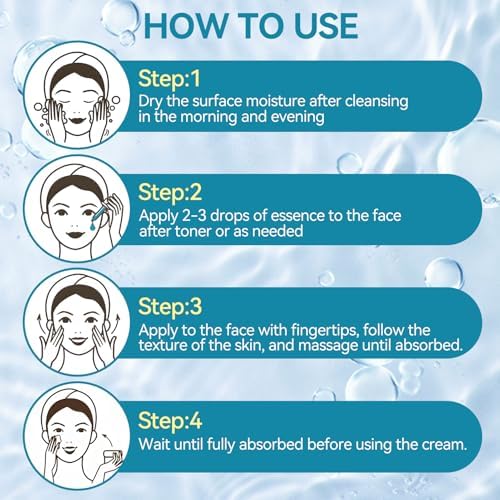 HOW TO USE

Step:1
Dry the surface moisture after cleansing in the morning and evening

Step:2
Apply 2-3 drops of essence to the face after toner or as needed

Step:3
Apply to the face with fingertips, follow the texture of the skin, and massage until absorbed.

Step:4
Wait until fully absorbed before using the cream.