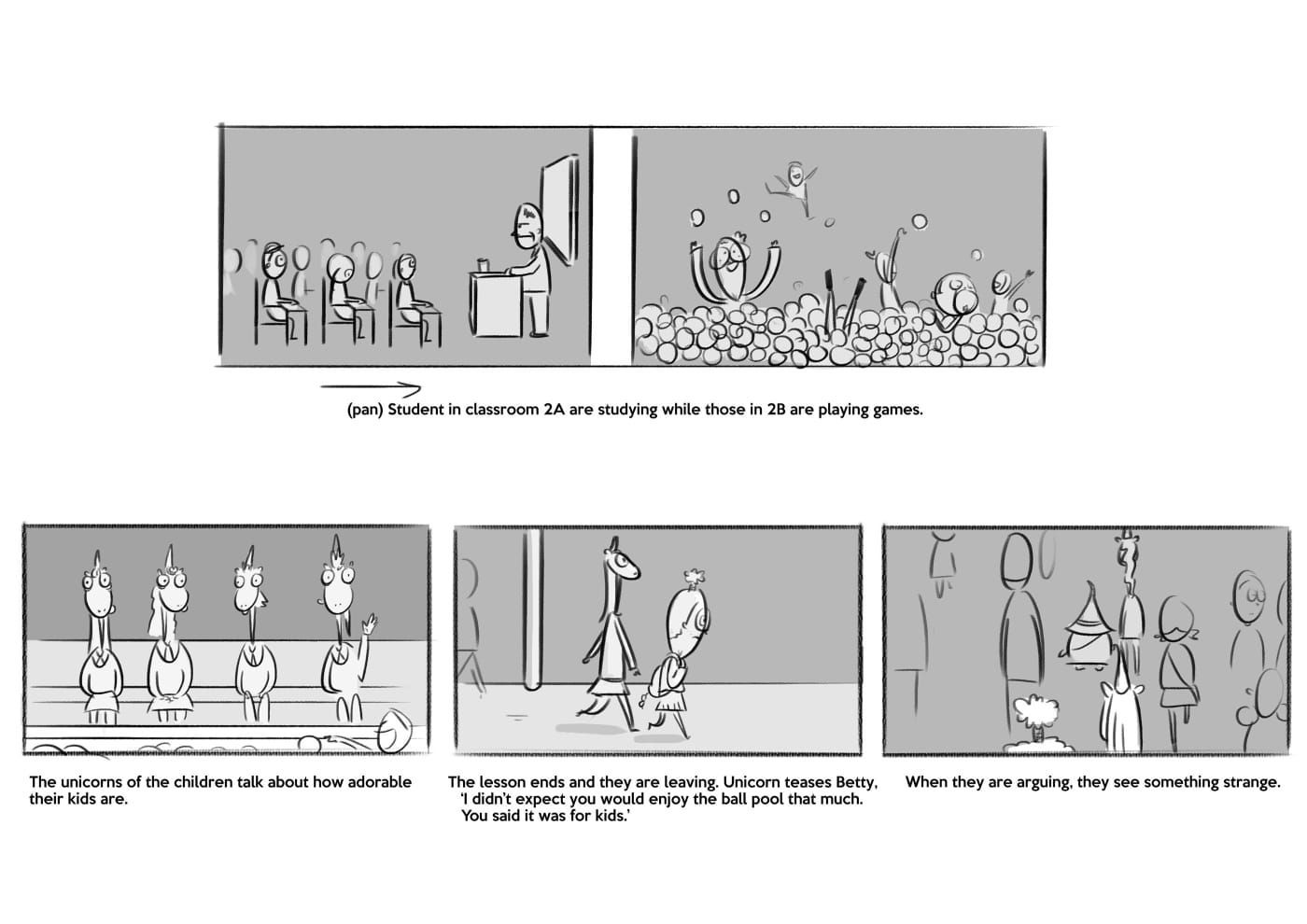 (pan) Student in classroom 2A are studying while those in 2B are playing games.

The unicorns of the children talk about how adorable their kids are.

The lesson ends and they are leaving. Unicorn teases Betty, 'I didn't expect you would enjoy the ball pool that much. You said it was for kids.'

When they are arguing, they see something strange.