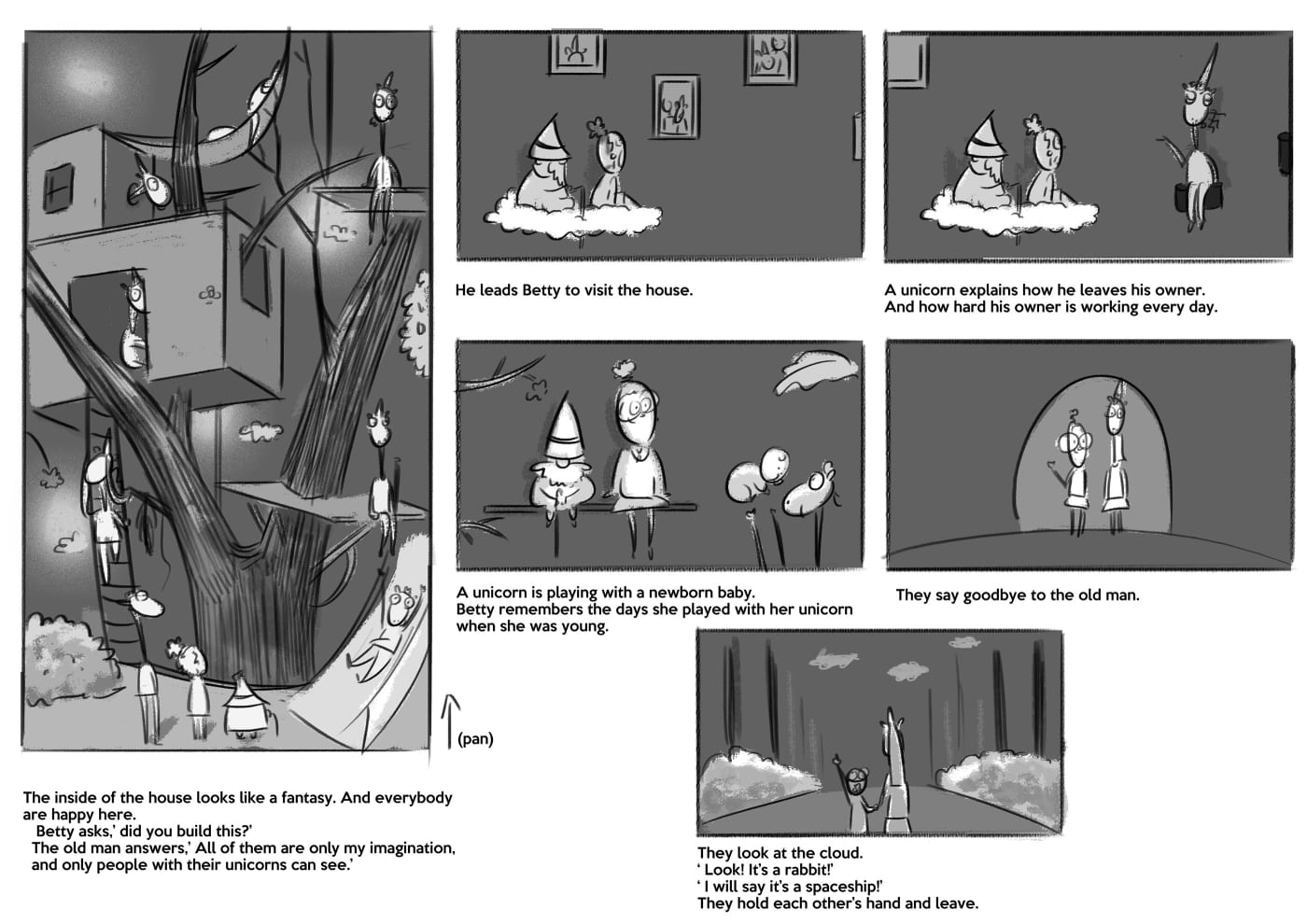 (pan)

The inside of the house looks like a fantasy. And everybody are happy here.
Betty asks,' did you build this?'
The old man answers,' All of them are only my imagination, and only people with their unicorns can see.'

He leads Betty to visit the house.

A unicorn explains how he leaves his owner.
And how hard his owner is working every day.

A unicorn is playing with a newborn baby.
Betty remembers the days she played with her unicorn when she was young.

They say goodbye to the old man.

They look at the cloud.
' Look! It's a rabbit!'
' I will say it's a spaceship!'
They hold each other's hand and leave.