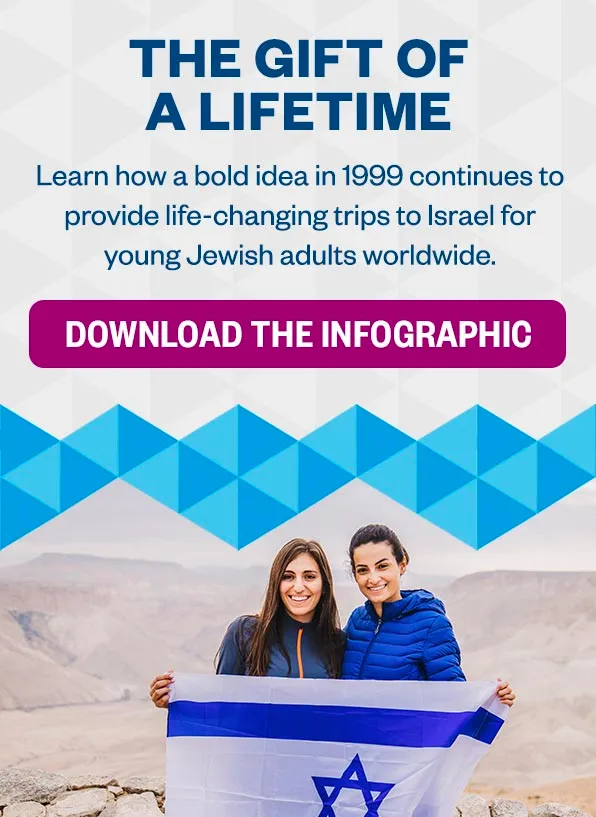 THE GIFT OF A LIFETIME

Learn how a bold idea in 1999 continues to provide life-changing trips to Israel for young Jewish adults worldwide.

DOWNLOAD THE INFOGRAPHIC