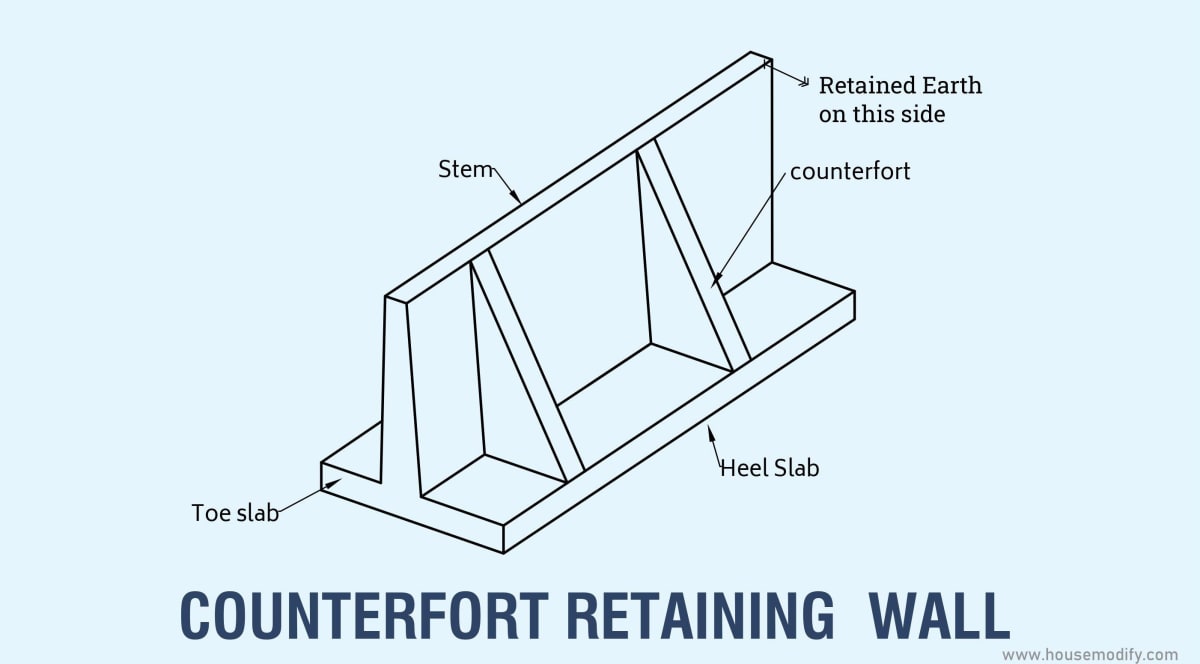 Retained Earth on this side

Stem

counterfort

Heel Slab

Toe slab

COUNTERFORT RETAINING WALL

www.housemodify.com