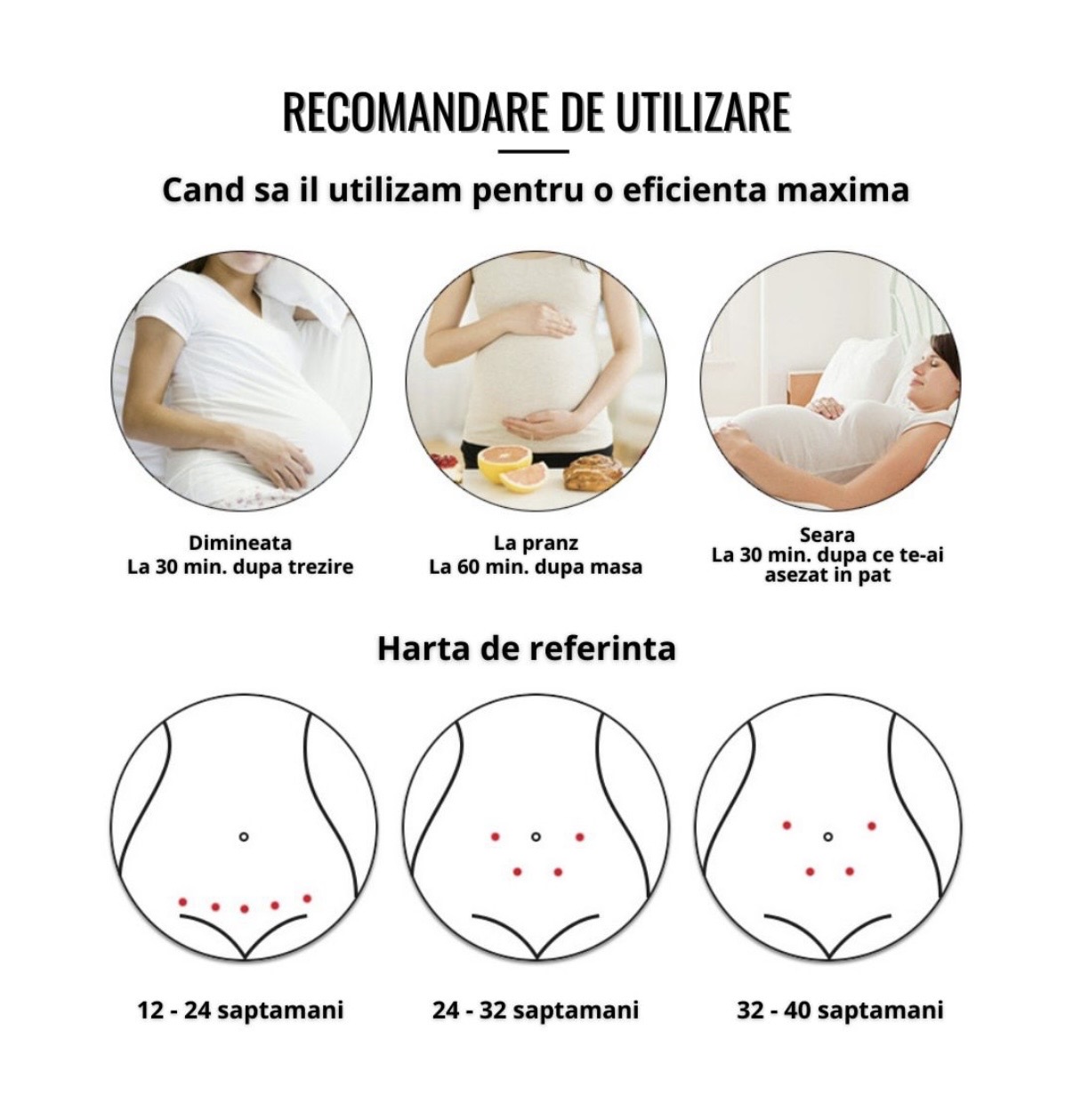 RECOMANDARE DE UTILIZARE

Cand sa il utilizam pentru o eficienta maxima

Dimineata
La 30 min. dupa trezire

La pranz
La 60 min. dupa masa

Seara
La 30 min. dupa ce te-ai asezat in pat

Harta de referinta

12 - 24 saptamani

24 - 32 saptamani

32 - 40 saptamani