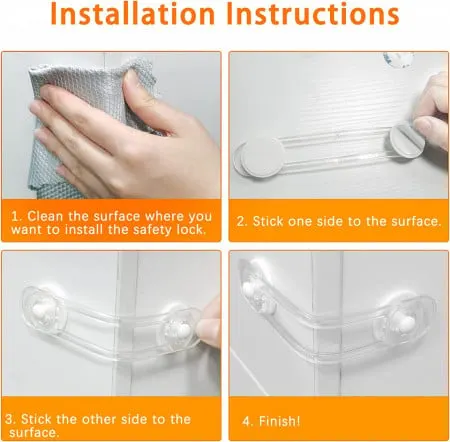 Installation Instructions

1. Clean the surface where you want to install the safety lock.

2. Stick one side to the surface.

3. Stick the other side to the surface.

4. Finish!