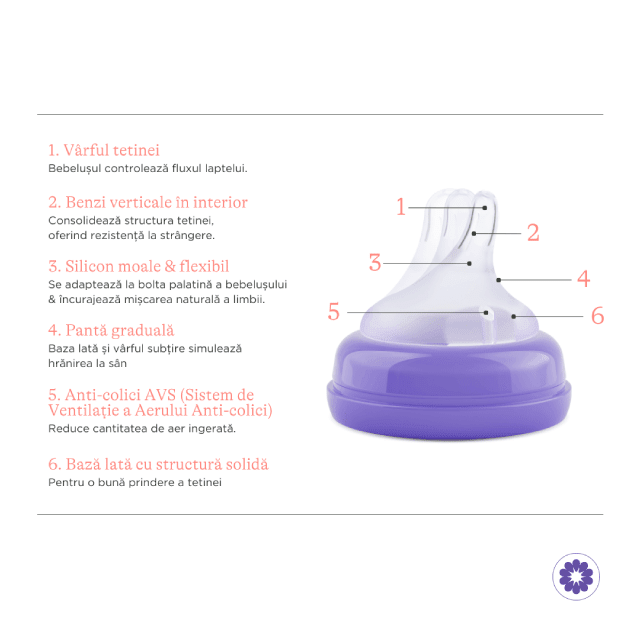 1. Vârful tetinei
Bebelușul controlează fluxul laptelui.

2. Benzi verticale în interior
Consolidează structura tetinei, oferind rezistență la strângere.

3. Silicon moale & flexibil
Se adaptează la bolta palatină a bebelușului & încurajează mișcarea naturală a limbii.

4. Pantă graduală
Baza lată și vârful subțire simulează hrănirea la sân

5. Anti-colici AVS (Sistem de Ventilație a Aerului Anti-colici)
Reduce cantitatea de aer ingerată.

6. Bază lată cu structură solidă
Pentru o bună prindere a tetinei

1
2
3
4
5
6