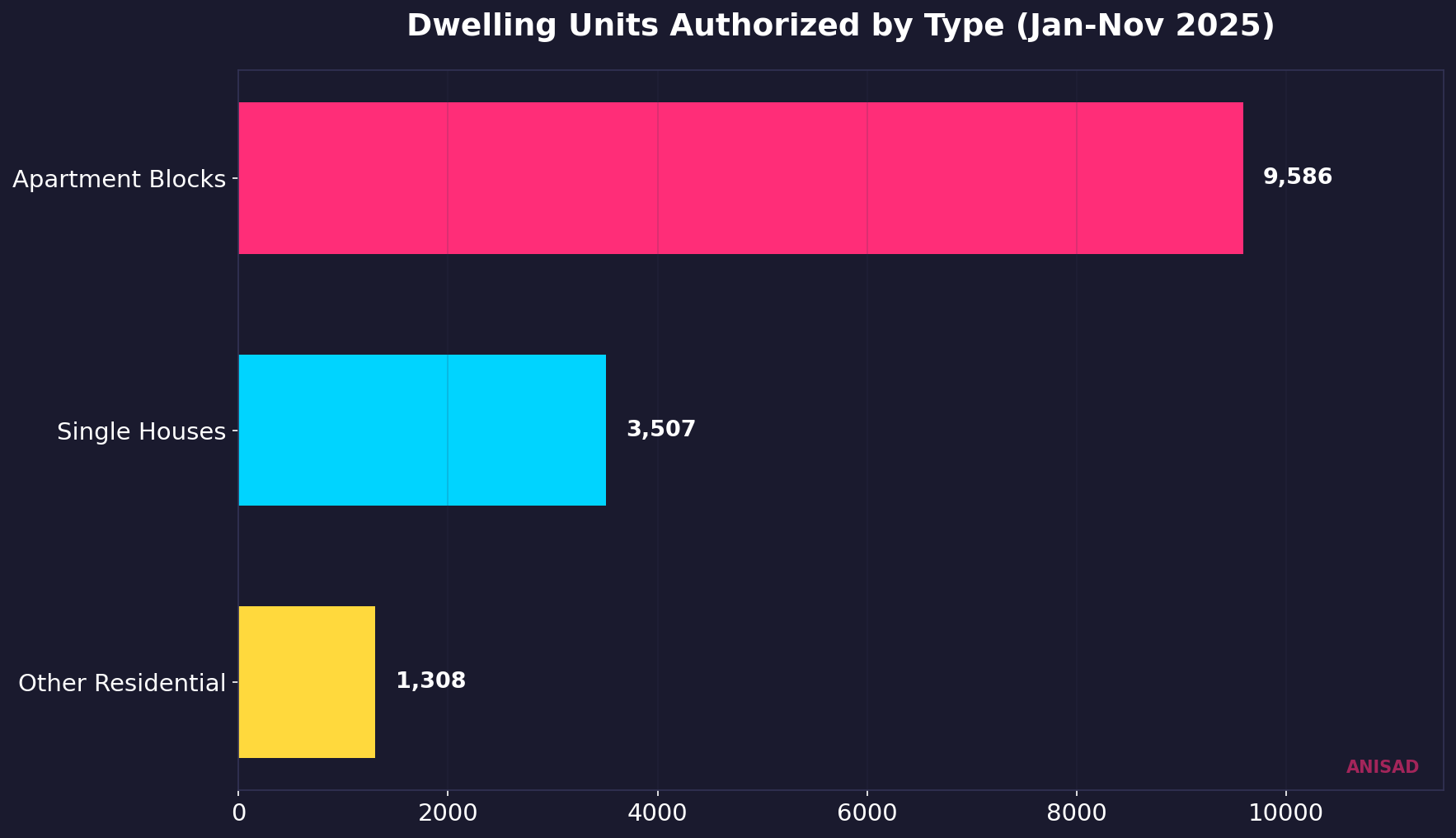 Dwelling Units Authorized by Type (Jan-Nov 2025)

Apartment Blocks
9,586

Single Houses
3,507

Other Residential
1,308

ANISAD

0
2000
4000
6000
8000
10000