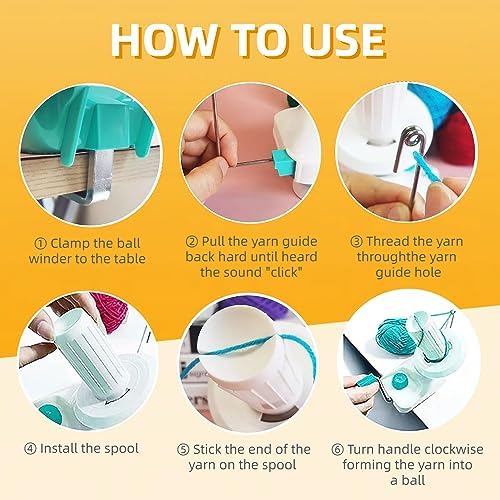 HOW TO USE

① Clamp the ball winder to the table

② Pull the yarn guide back hard until heard the sound "click"

③ Thread the yarn throughthe yarn guide hole

④ Install the spool

⑤ Stick the end of the yarn on the spool

⑥ Turn handle clockwise forming the yarn into a ball