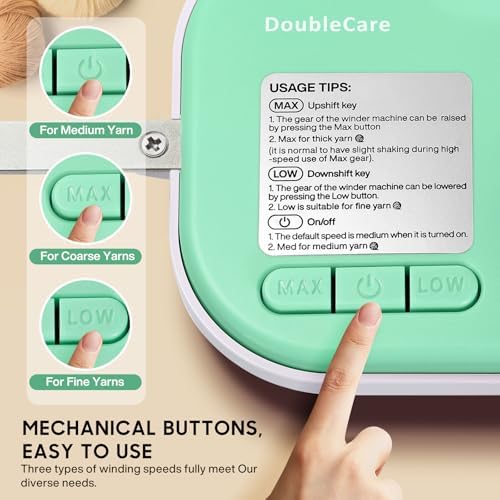 DoubleCare

For Medium Yarn

MAX

For Coarse Yarns

LOW

For Fine Yarns

USAGE TIPS:

MAX Upshift key

1. The gear of the winder machine can be raised by pressing the Max button
2. Max for thick yarn
(it is normal to have slight shaking during high -speed use of Max gear).

LOW Downshift key

1. The gear of the winder machine can be lowered by pressing the Low button.
2. Low is suitable for fine yarn

On/off

1. The default speed is medium when it is turned on.
2. Med for medium yarn

MAX LOW

MECHANICAL BUTTONS, EASY TO USE

Three types of winding speeds fully meet Our diverse needs.