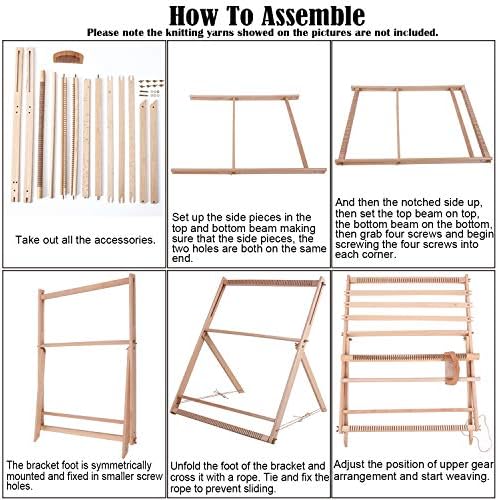 How To Assemble

Please note the knitting yarns showed on the pictures are not included.

Take out all the accessories.

Set up the side pieces in the top and bottom beam making sure that the side pieces, the two holes are both on the same end.

And then the notched side up, then set the top beam on top, the bottom beam on the bottom, then grab four screws and begin screwing the four screws into each corner.

The bracket foot is symmetrically mounted and fixed in smaller screw holes.

Unfold the foot of the bracket and cross it with a rope. Tie and fix the rope to prevent sliding.

Adjust the position of upper gear arrangement and start weaving.