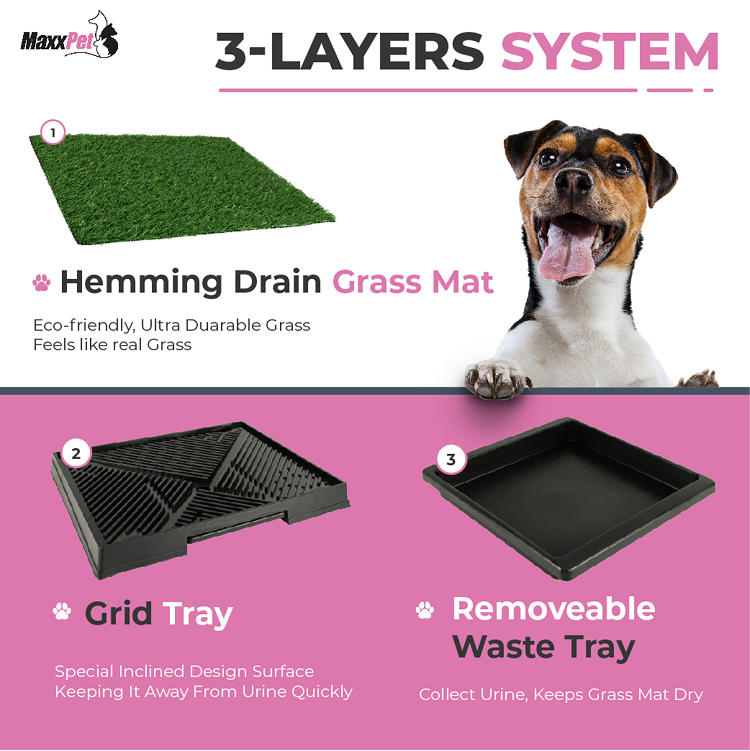 MaxxPet

3-LAYERS SYSTEM

1

Hemming Drain Grass Mat

Eco-friendly, Ultra Duarable Grass
Feels like real Grass

2

Grid Tray

Special Inclined Design Surface
Keeping It Away From Urine Quickly

3

Removeable Waste Tray

Collect Urine, Keeps Grass Mat Dry