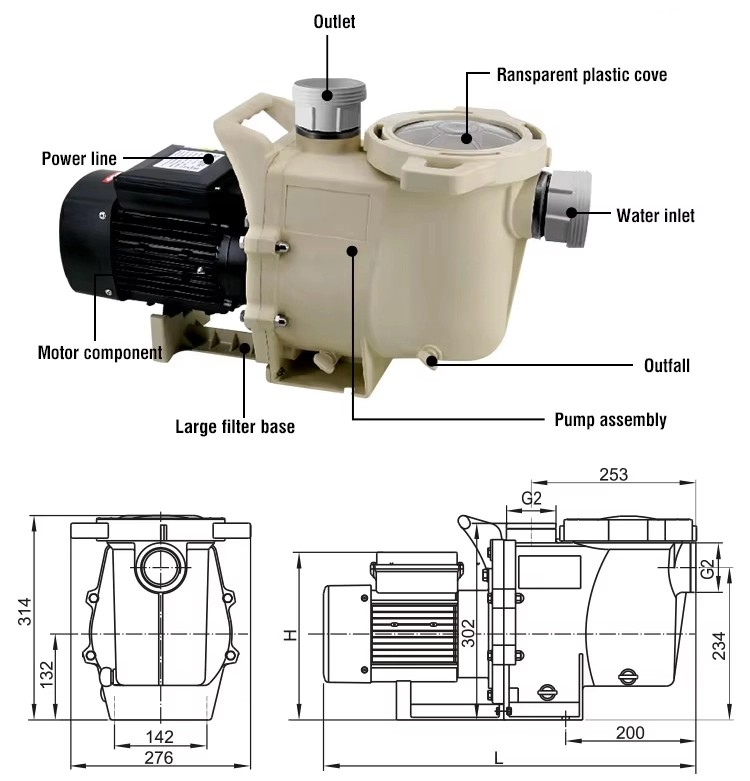 Outlet
Ransparent plastic cove
Power line
Water inlet
Motor component
Outfall
Large filter base
Pump assembly

314
132
142
276

253
G2
G2
H
302
234
200
L