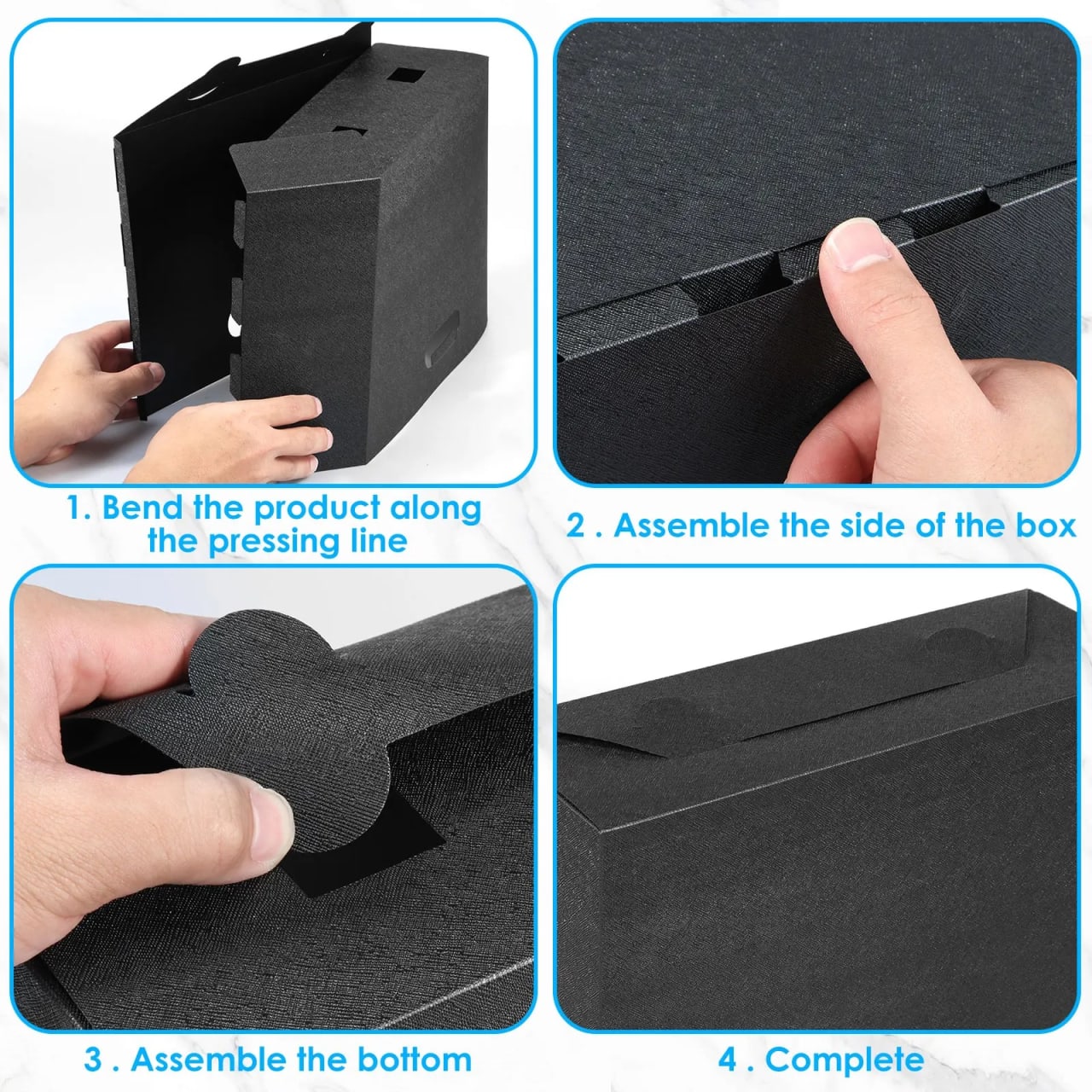 1. Bend the product along the pressing line

2 . Assemble the side of the box

3 . Assemble the bottom

4 . Complete