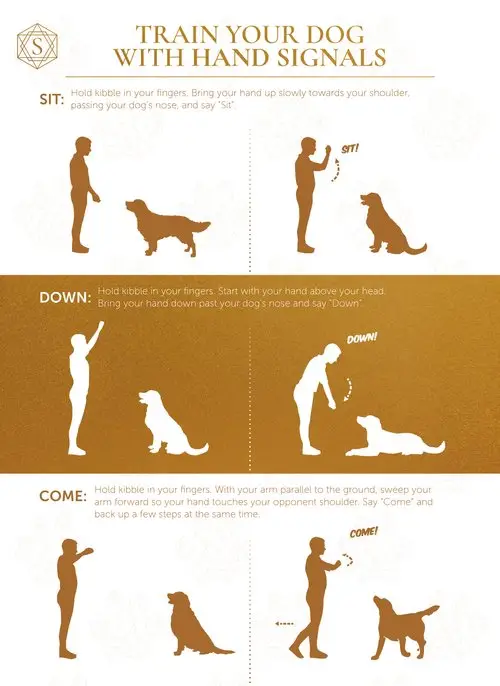 S

TRAIN YOUR DOG WITH HAND SIGNALS

SIT: Hold kibble in your fingers. Bring your hand up slowly towards your shoulder, passing your dog's nose, and say "Sit".

SIT!

DOWN: Hold kibble in your fingers. Start with your hand above your head. Bring your hand down past your dog's nose and say "Down".

DOWN!

COME: Hold kibble in your fingers. With your arm parallel to the ground, sweep your arm forward so your hand touches your opponent shoulder. Say "Come" and back up a few steps at the same time.

COME!