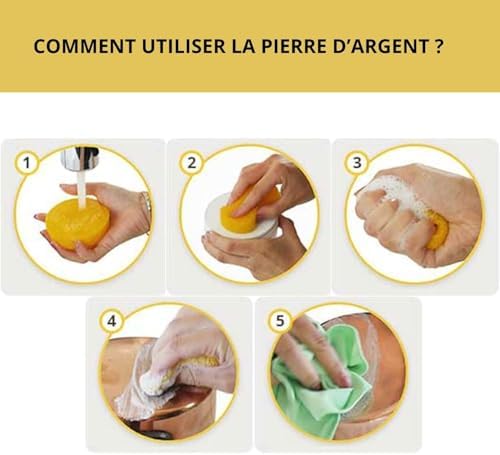 COMMENT UTILISER LA PIERRE D'ARGENT ?

1

2

3

4

5