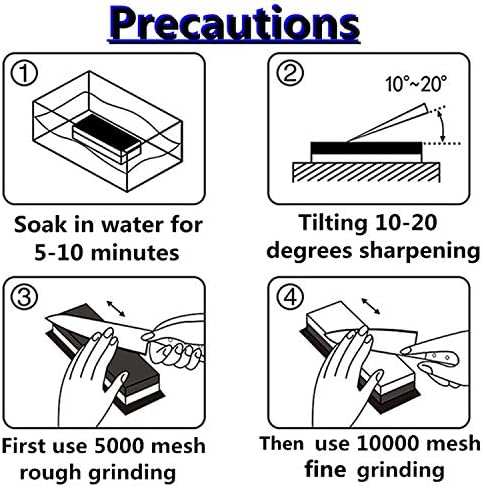 Precautions

①

Soak in water for 5-10 minutes

②

10°~20°

Tilting 10-20 degrees sharpening

③

First use 5000 mesh rough grinding

④

Then use 10000 mesh fine grinding