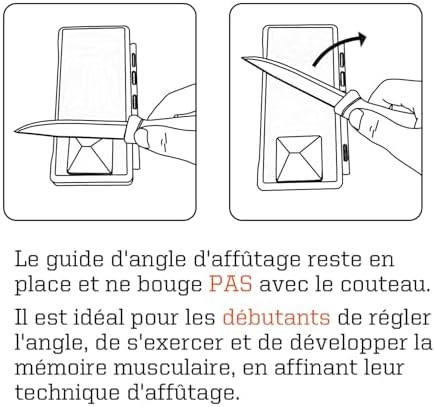 Le guide d'angle d'affûtage reste en place et ne bouge PAS avec le couteau.

Il est idéal pour les débutants de régler l'angle, de s'exercer et de développer la mémoire musculaire, en affinant leur technique d'affûtage.