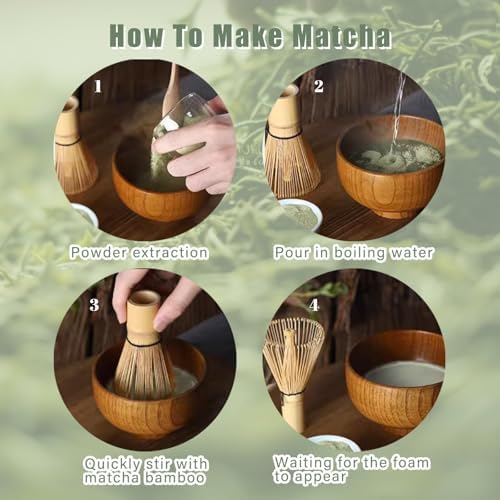 How To Make Matcha

1

Powder extraction

2

Pour in boiling water

3

Quickly stir with matcha bamboo

4

Waiting for the foam to appear