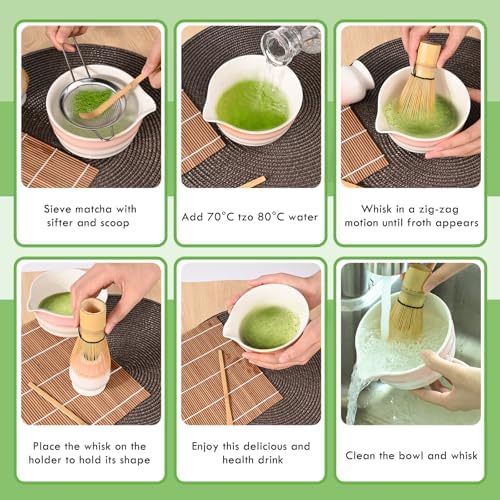 Sieve matcha with sifter and scoop

Add 70°C tzo 80°C water

Whisk in a zig-zag motion until froth appears

Place the whisk on the holder to hold its shape

Enjoy this delicious and health drink

Clean the bowl and whisk