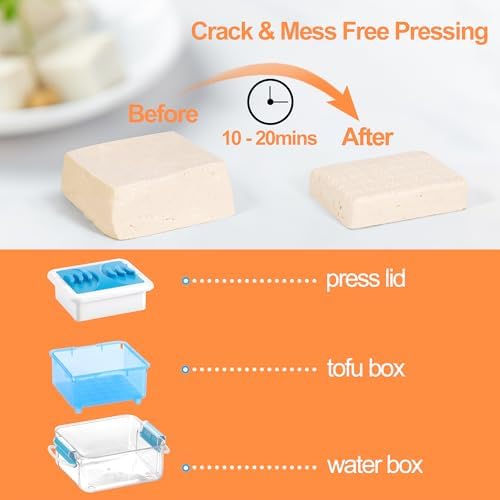 Crack & Mess Free Pressing

Before

10 - 20mins

After

press lid

tofu box

water box