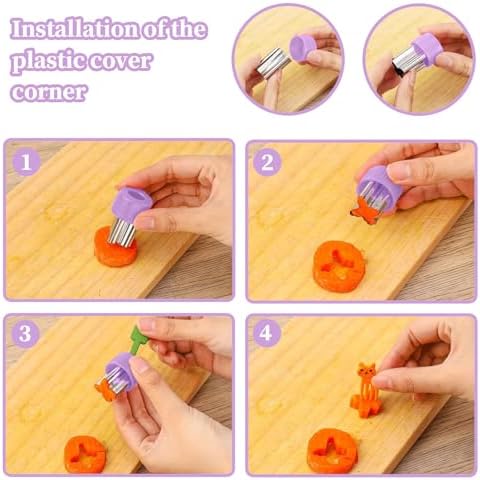 Installation of the plastic cover corner

1

2

3

4