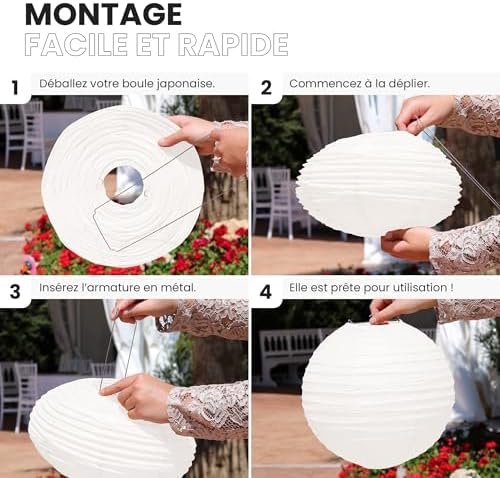 MONTAGE
FACILE ET RAPIDE

1 Déballez votre boule japonaise.

2 Commencez à la déplier.

3 Insérez l'armature en métal.

4 Elle est prête pour utilisation !