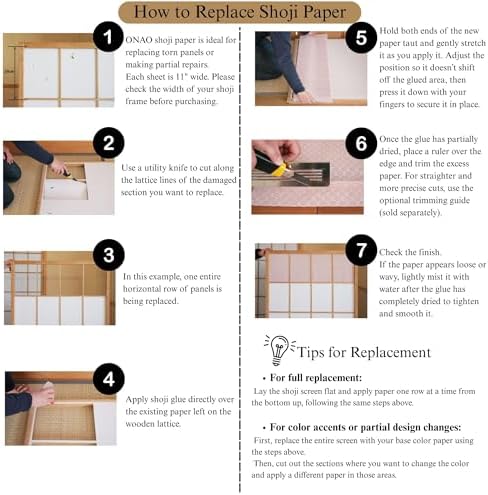 How to Replace Shoji Paper

1
ONAO shoji paper is ideal for replacing torn panels or making partial repairs.
Each sheet is 11" wide. Please check the width of your shoji frame before purchasing.

2
Use a utility knife to cut along the lattice lines of the damaged section you want to replace.

3
In this example, one entire horizontal row of panels is being replaced.

4
Apply shoji glue directly over the existing paper left on the wooden lattice.

5
Hold both ends of the new paper taut and gently stretch it as you apply it. Adjust the position so it doesn't shift off the glued area, then press it down with your fingers to secure it in place.

6
Once the glue has partially dried, place a ruler over the edge and trim the excess paper. For straighter and more precise cuts, use the optional trimming guide (sold separately).

7
Check the finish.
If the paper appears loose or wavy, lightly mist it with water after the glue has completely dried to tighten and smooth it.

Tips for Replacement

• For full replacement:
Lay the shoji screen flat and apply paper one row at a time from the bottom up, following the same steps above.

• For color accents or partial design changes:
First, replace the entire screen with your base color paper using the steps above.
Then, cut out the sections where you want to change the color and apply a different paper in those areas.