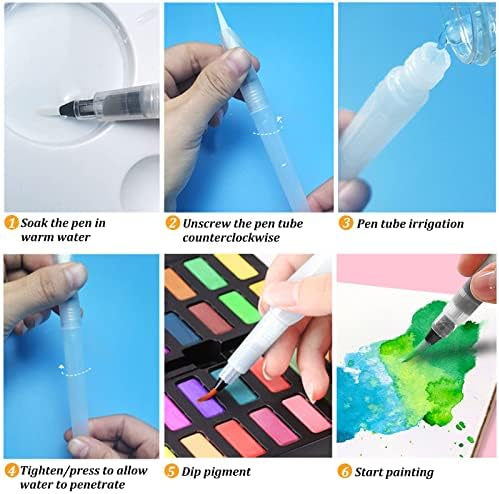 1 Soak the pen in warm water

2 Unscrew the pen tube counterclockwise

3 Pen tube irrigation

4 Tighten/press to allow water to penetrate

5 Dip pigment

6 Start painting