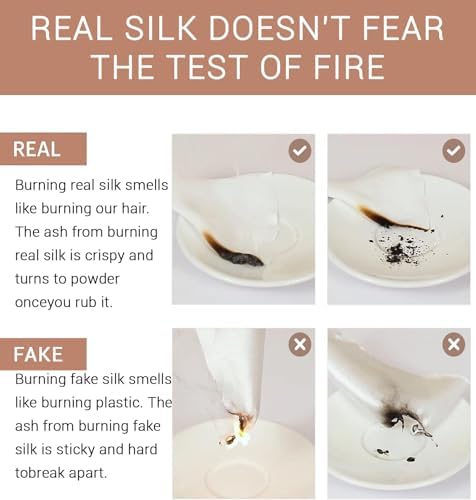 REAL SILK DOESN'T FEAR THE TEST OF FIRE

REAL

Burning real silk smells like burning our hair. The ash from burning real silk is crispy and turns to powder onceyou rub it.

FAKE

Burning fake silk smells like burning plastic. The ash from burning fake silk is sticky and hard tobreak apart.