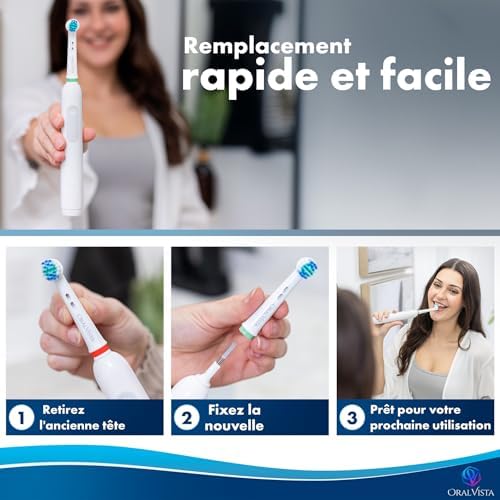 Remplacement rapide et facile

ORALVISTA

1 Retirez l'ancienne tête

2 Fixez la nouvelle

3 Prêt pour votre prochaine utilisation

ORALVISTA