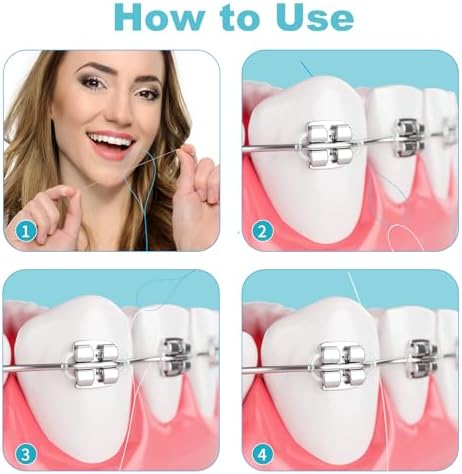 How to Use

1

2

3

4