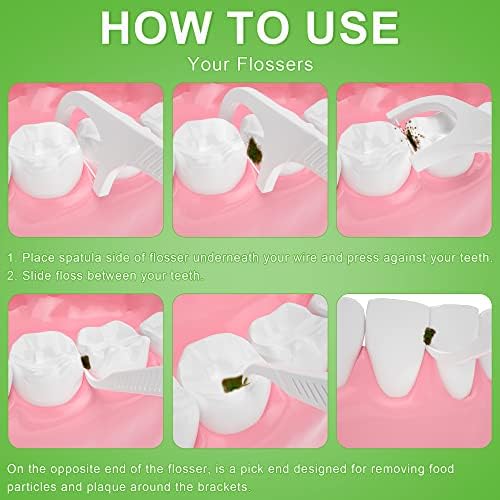 HOW TO USE

Your Flossers

1. Place spatula side of flosser underneath your wire and press against your teeth.
2. Slide floss between your teeth.

On the opposite end of the flosser, is a pick end designed for removing food particles and plaque around the brackets.