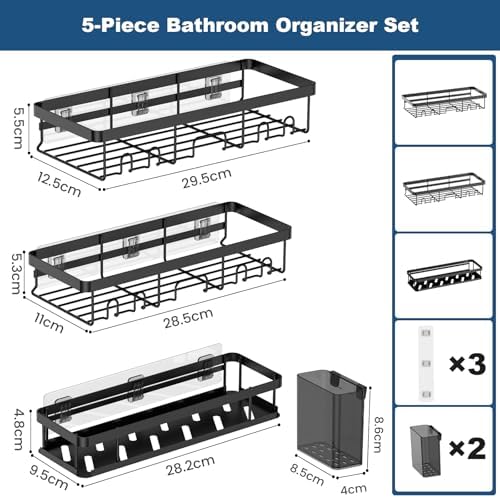 5-Piece Bathroom Organizer Set

5.5cm
12.5cm
29.5cm

5.3cm
11cm
28.5cm

4.8cm
9.5cm
28.2cm

8.6cm
8.5cm
4cm

×3

×2