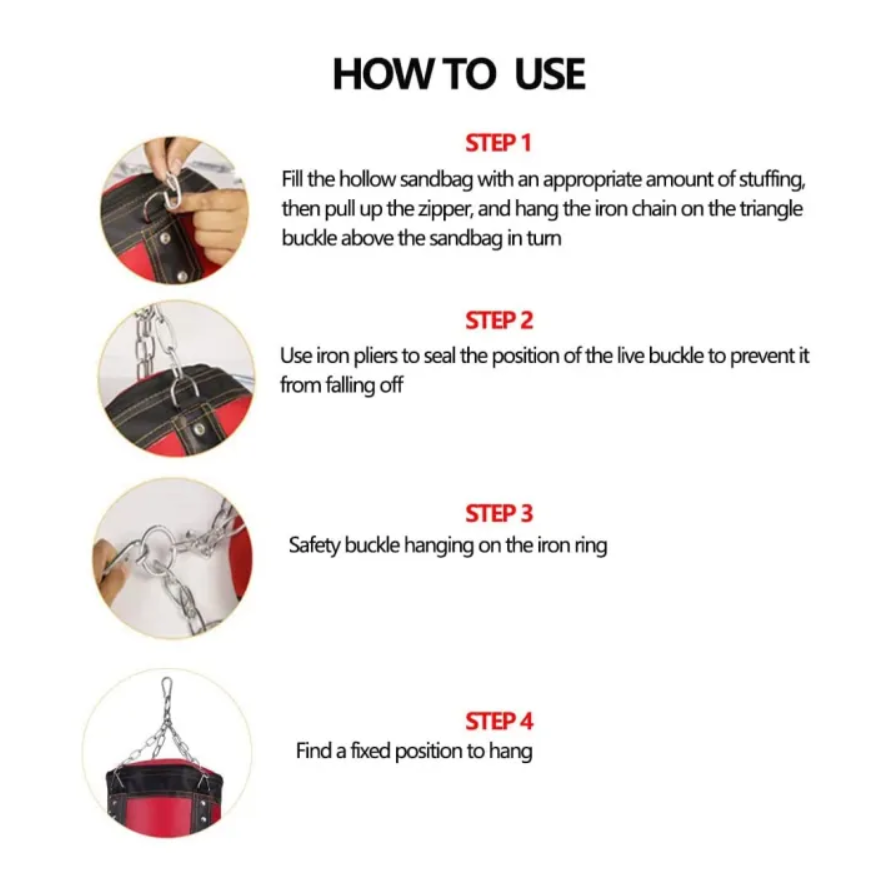 HOW TO USE

STEP 1

Fill the hollow sandbag with an appropriate amount of stuffing, then pull up the zipper, and hang the iron chain on the triangle buckle above the sandbag in turn

STEP 2

Use iron pliers to seal the position of the live buckle to prevent it from falling off

STEP 3

Safety buckle hanging on the iron ring

STEP 4

Find a fixed position to hang