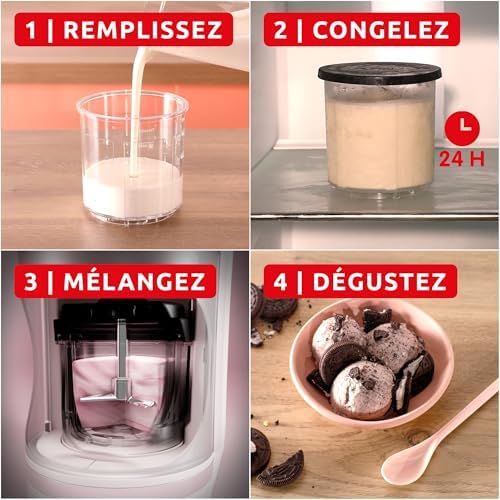 1 | REMPLISSEZ

2 | CONGELEZ

24 H

3 | MÉLANGEZ

4 | DÉGUSTEZ