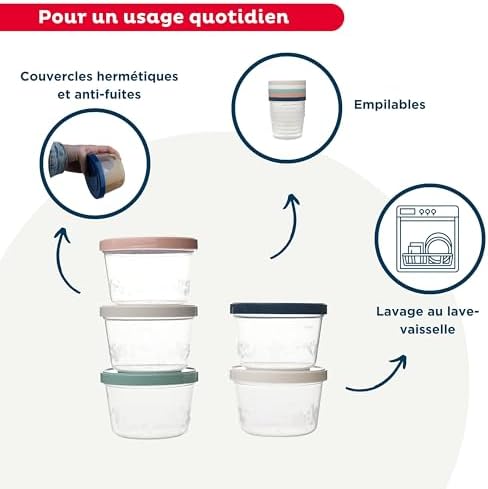 Pour un usage quotidien

Couvercles hermétiques et anti-fuites

Empilables

Lavage au lave-vaisselle