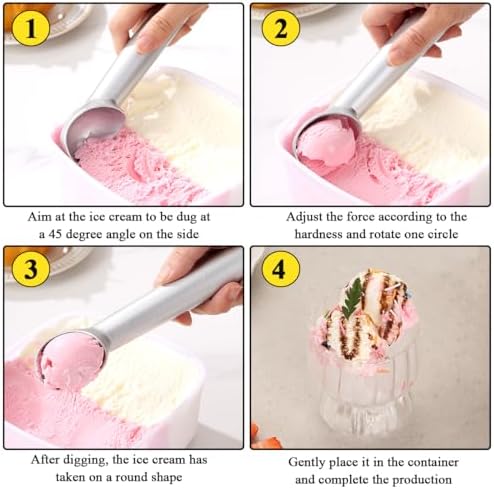 1

Aim at the ice cream to be dug at a 45 degree angle on the side

2

Adjust the force according to the hardness and rotate one circle

3

After digging, the ice cream has taken on a round shape

4

Gently place it in the container and complete the production