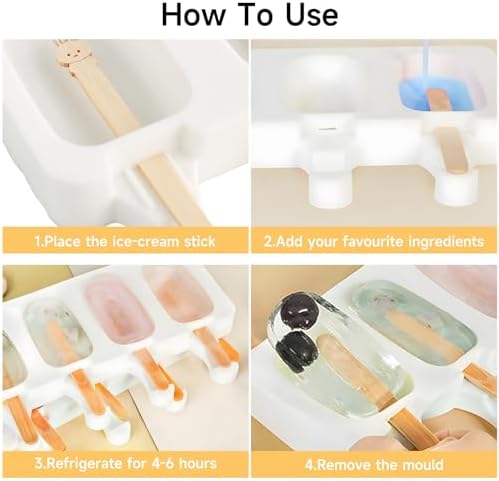 How To Use

1.Place the ice-cream stick

2.Add your favourite ingredients

3.Refrigerate for 4-6 hours

4.Remove the mould