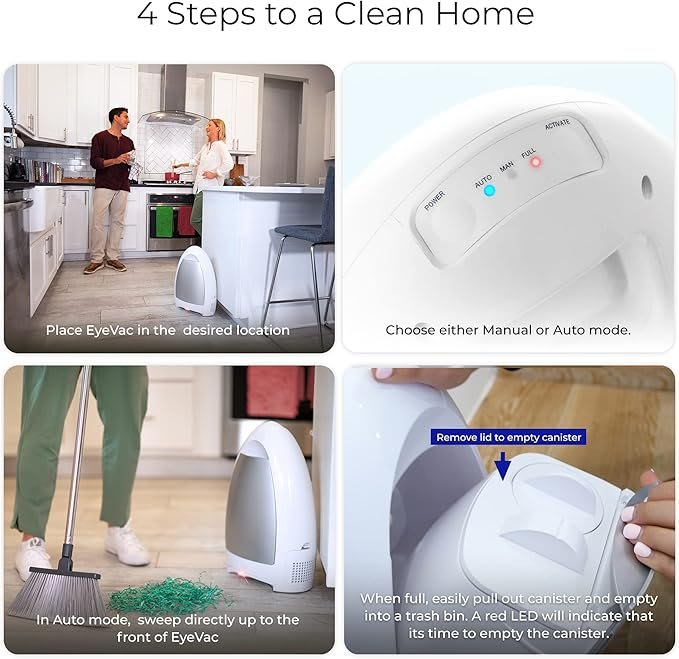 4 Steps to a Clean Home

Place EyeVac in the desired location

POWER AUTO MAN FULL ACTIVATE

Choose either Manual or Auto mode.

In Auto mode, sweep directly up to the front of EyeVac

Remove lid to empty canister

When full, easily pull out canister and empty into a trash bin. A red LED will indicate that its time to empty the canister.