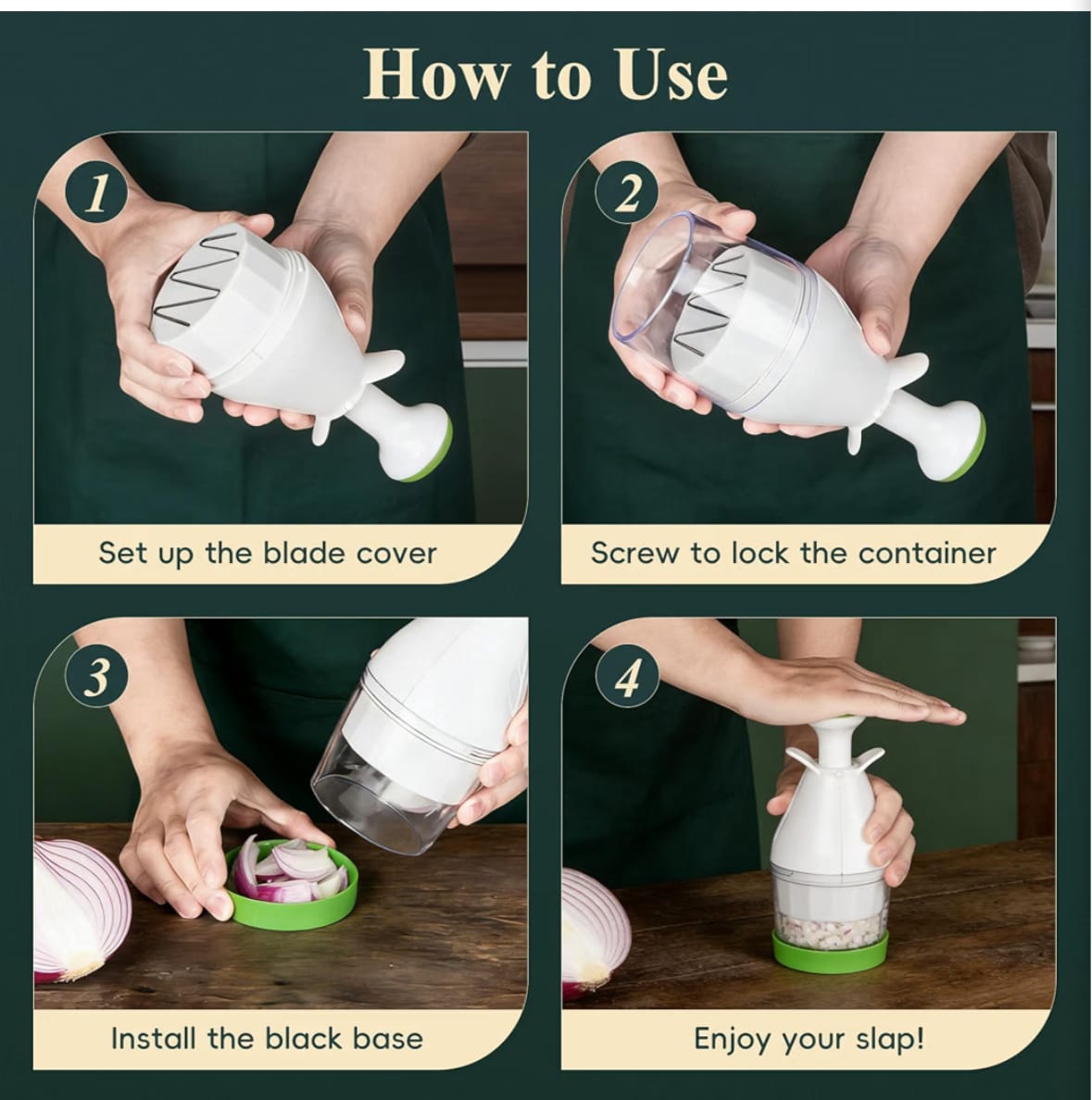 How to Use

1

Set up the blade cover

2

Screw to lock the container

3

Install the black base

4

Enjoy your slap!