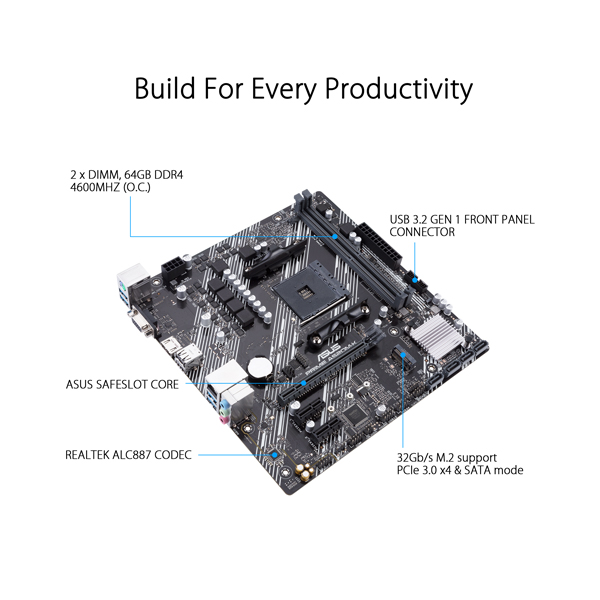 Build For Every Productivity

2 x DIMM, 64GB DDR4
4600MHZ (O.C.)

USB 3.2 GEN 1 FRONT PANEL
CONNECTOR

ASUS SAFESLOT CORE

REALTEK ALC887 CODEC

32Gb/s M.2 support
PCIe 3.0 x4 & SATA mode

ASUS
PRIME A520M-K