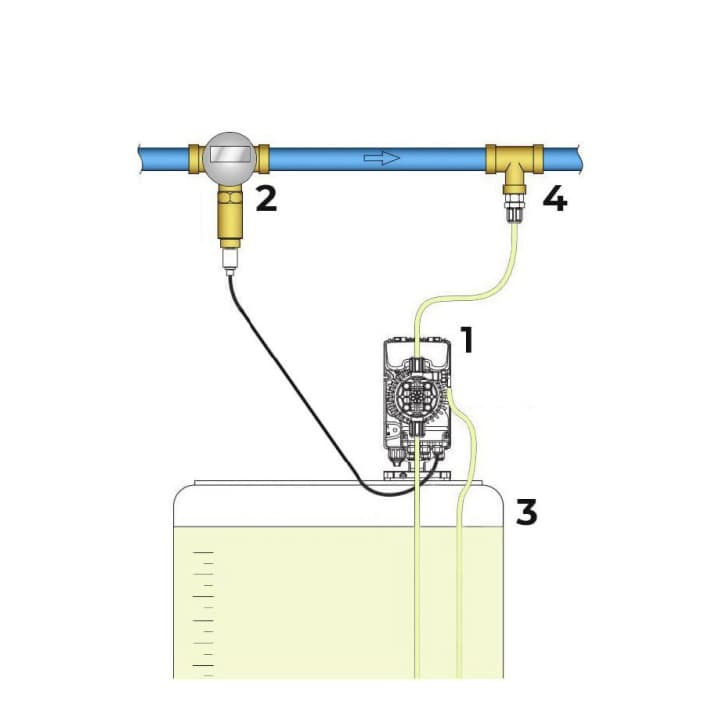 2
4
1
3