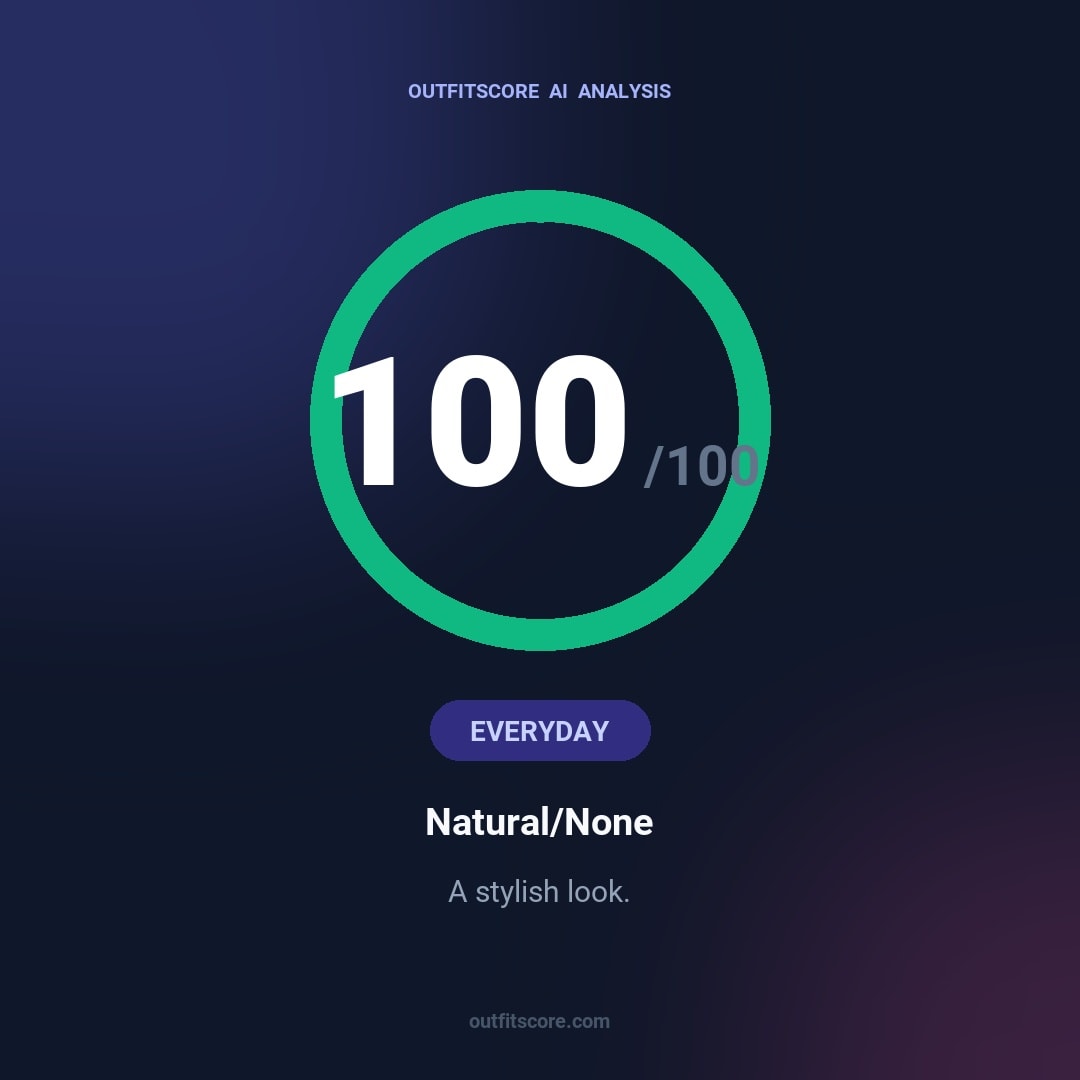 OUTFITSCORE AI ANALYSIS

100 /100

EVERYDAY

Natural/None

A stylish look.

outfitscore.com