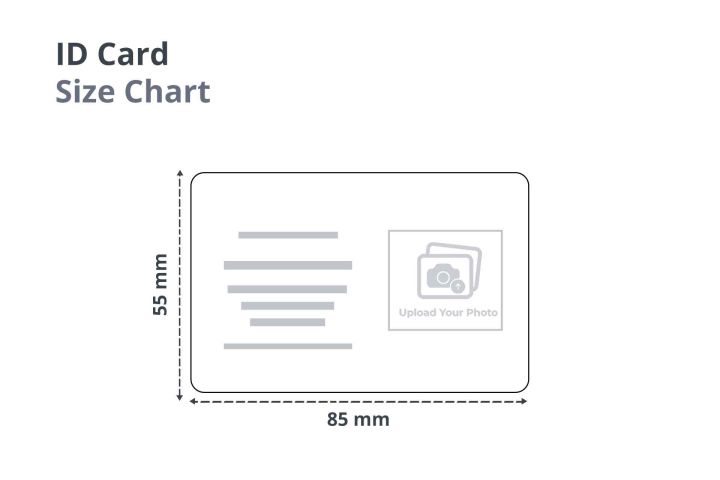 ID Card
Size Chart

55 mm

Upload Your Photo

85 mm