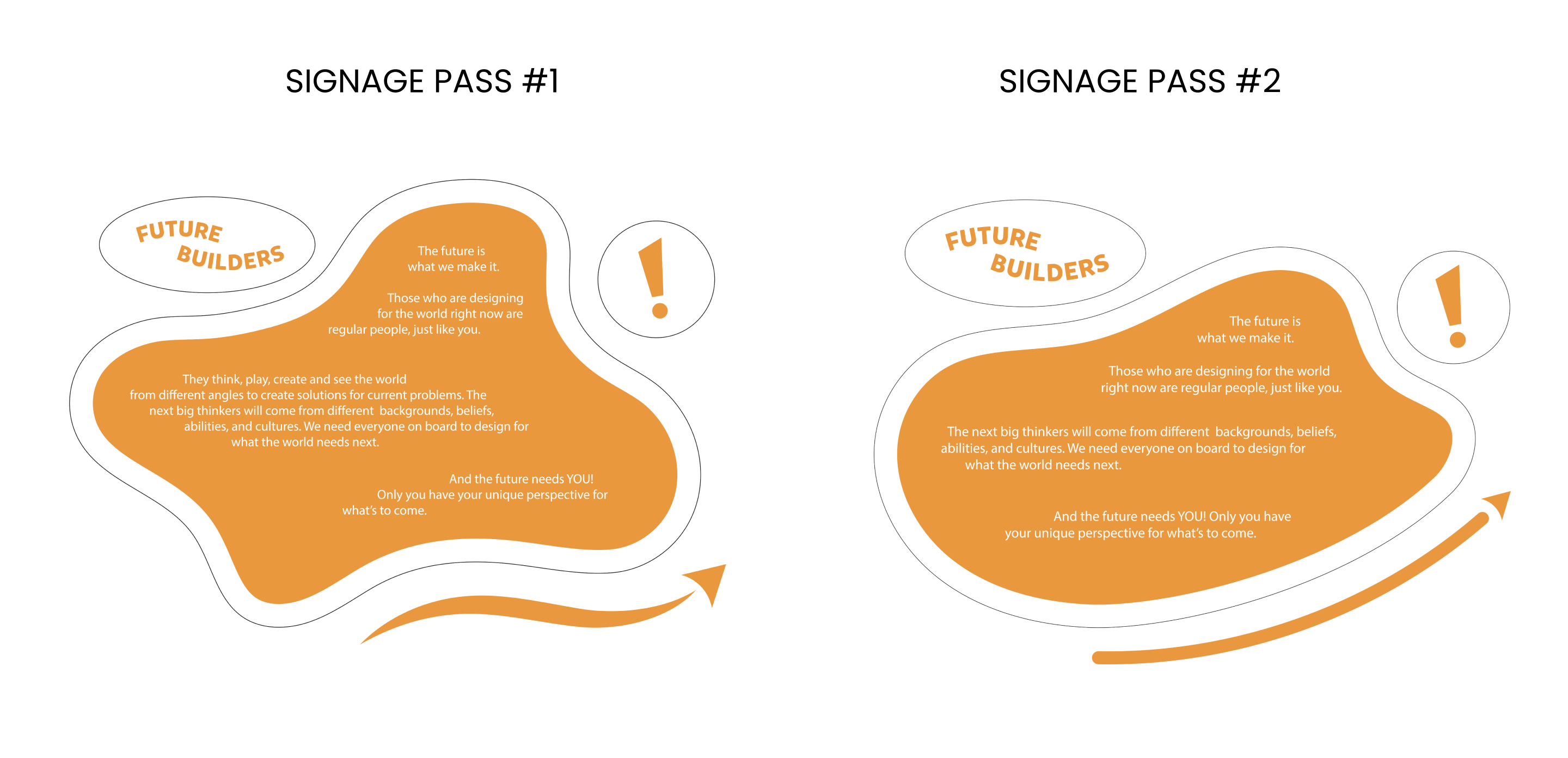 SIGNAGE PASS #1

FUTURE BUILDERS

!

The future is what we make it.

Those who are designing for the world right now are regular people, just like you.

They think, play, create and see the world from different angles to create solutions for current problems. The next big thinkers will come from different backgrounds, beliefs, abilities, and cultures. We need everyone on board to design for what the world needs next.

And the future needs YOU! Only you have your unique perspective for what's to come.

SIGNAGE PASS #2

FUTURE BUILDERS

!

The future is what we make it.

Those who are designing for the world right now are regular people, just like you.

The next big thinkers will come from different backgrounds, beliefs, abilities, and cultures. We need everyone on board to design for what the world needs next.

And the future needs YOU! Only you have your unique perspective for what's to come.