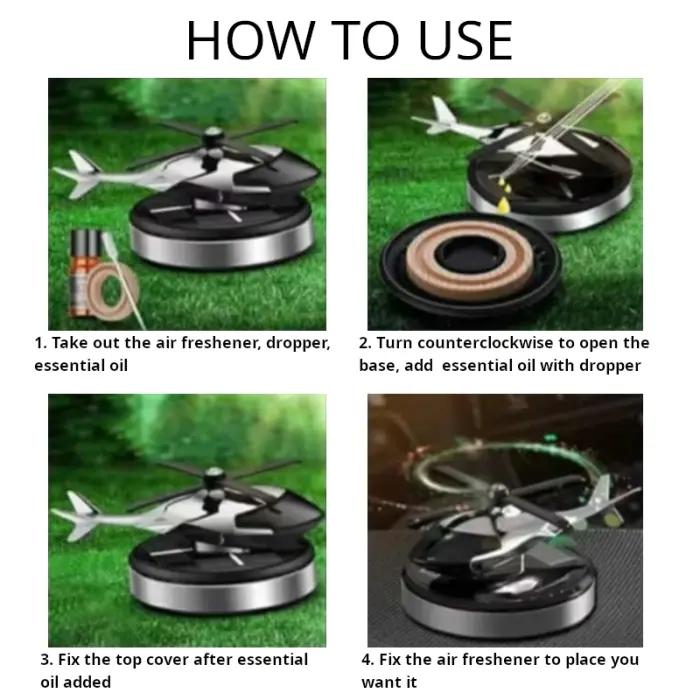 HOW TO USE

1. Take out the air freshener, dropper, essential oil

2. Turn counterclockwise to open the base, add essential oil with dropper

3. Fix the top cover after essential oil added

4. Fix the air freshener to place you want it