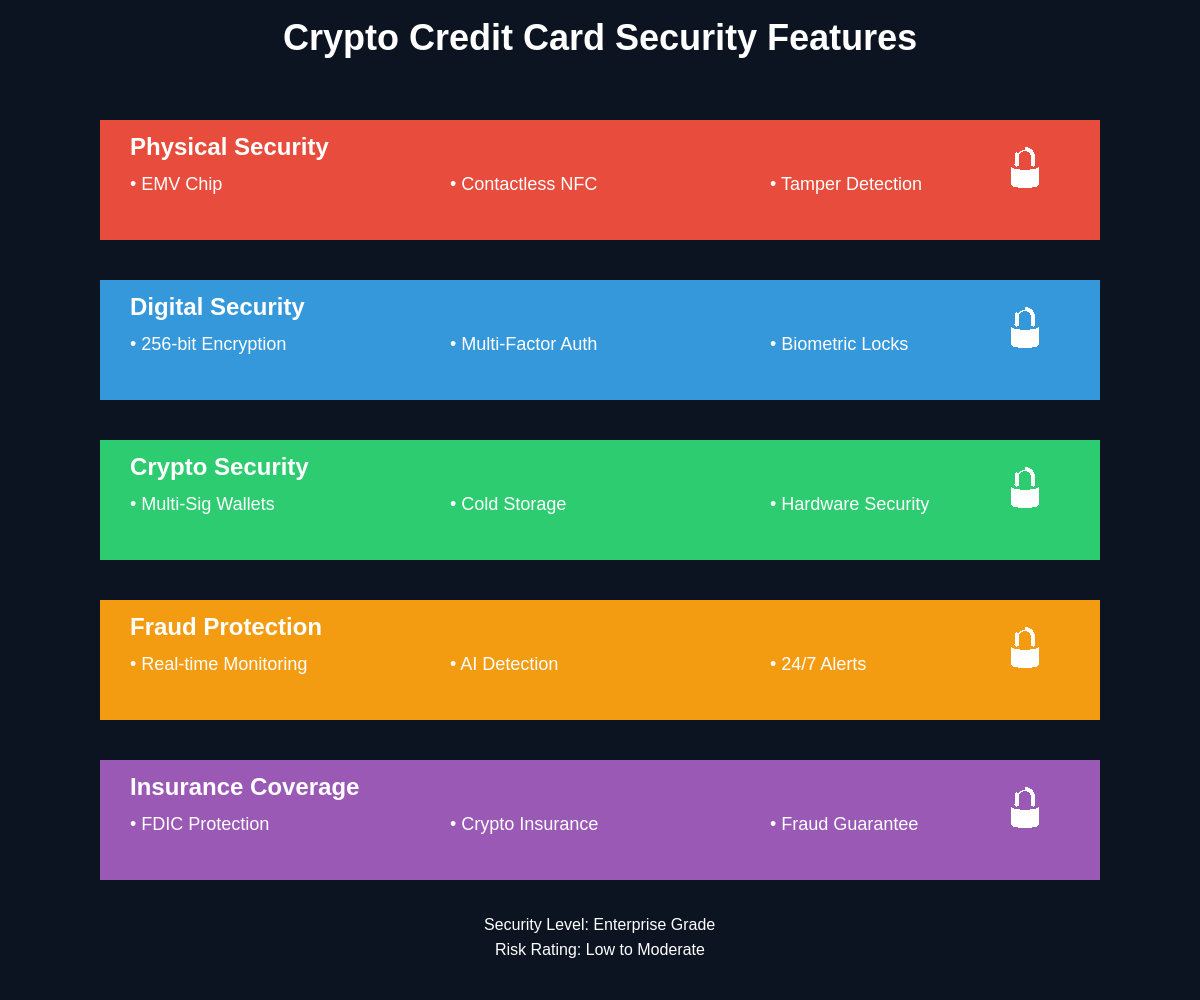 Crypto Credit Card Security Features

Physical Security
• EMV Chip
• Contactless NFC
• Tamper Detection

Digital Security
• 256-bit Encryption
• Multi-Factor Auth
• Biometric Locks

Crypto Security
• Multi-Sig Wallets
• Cold Storage
• Hardware Security

Fraud Protection
• Real-time Monitoring
• AI Detection
• 24/7 Alerts

Insurance Coverage
• FDIC Protection
• Crypto Insurance
• Fraud Guarantee

Security Level: Enterprise Grade
Risk Rating: Low to Moderate