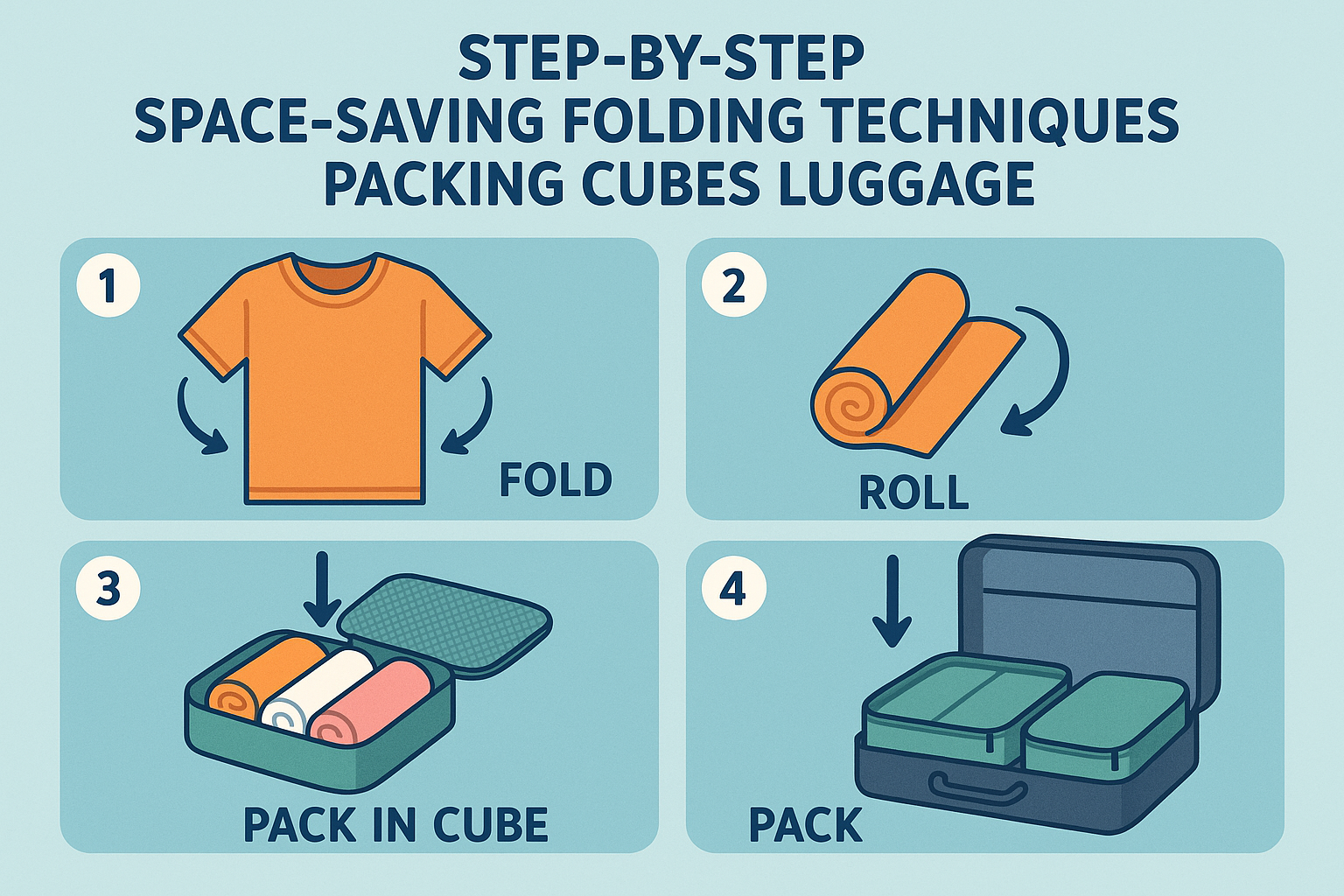 STEP-BY-STEP
SPACE-SAVING FOLDING TECHNIQUES
PACKING CUBES LUGGAGE

1
FOLD

2
ROLL

3
PACK IN CUBE

4
PACK