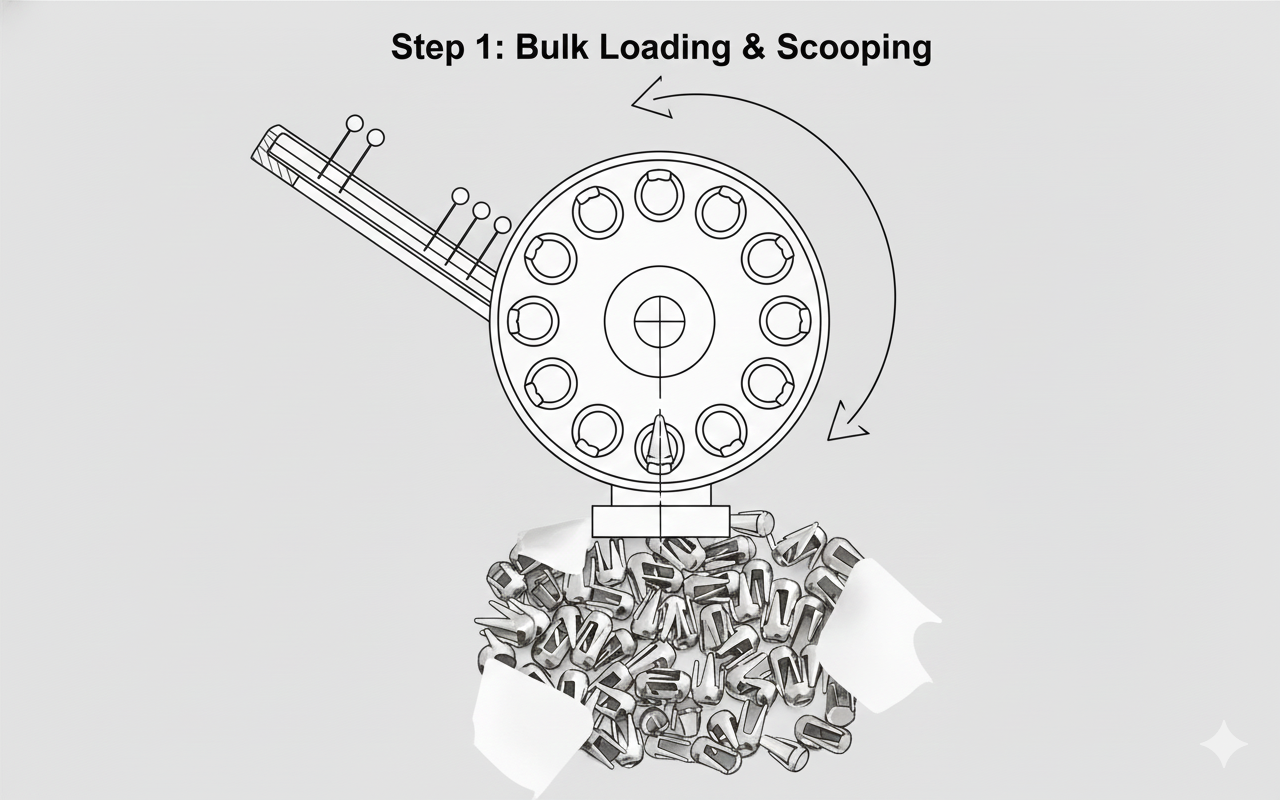 Step 1: Bulk Loading & Scooping