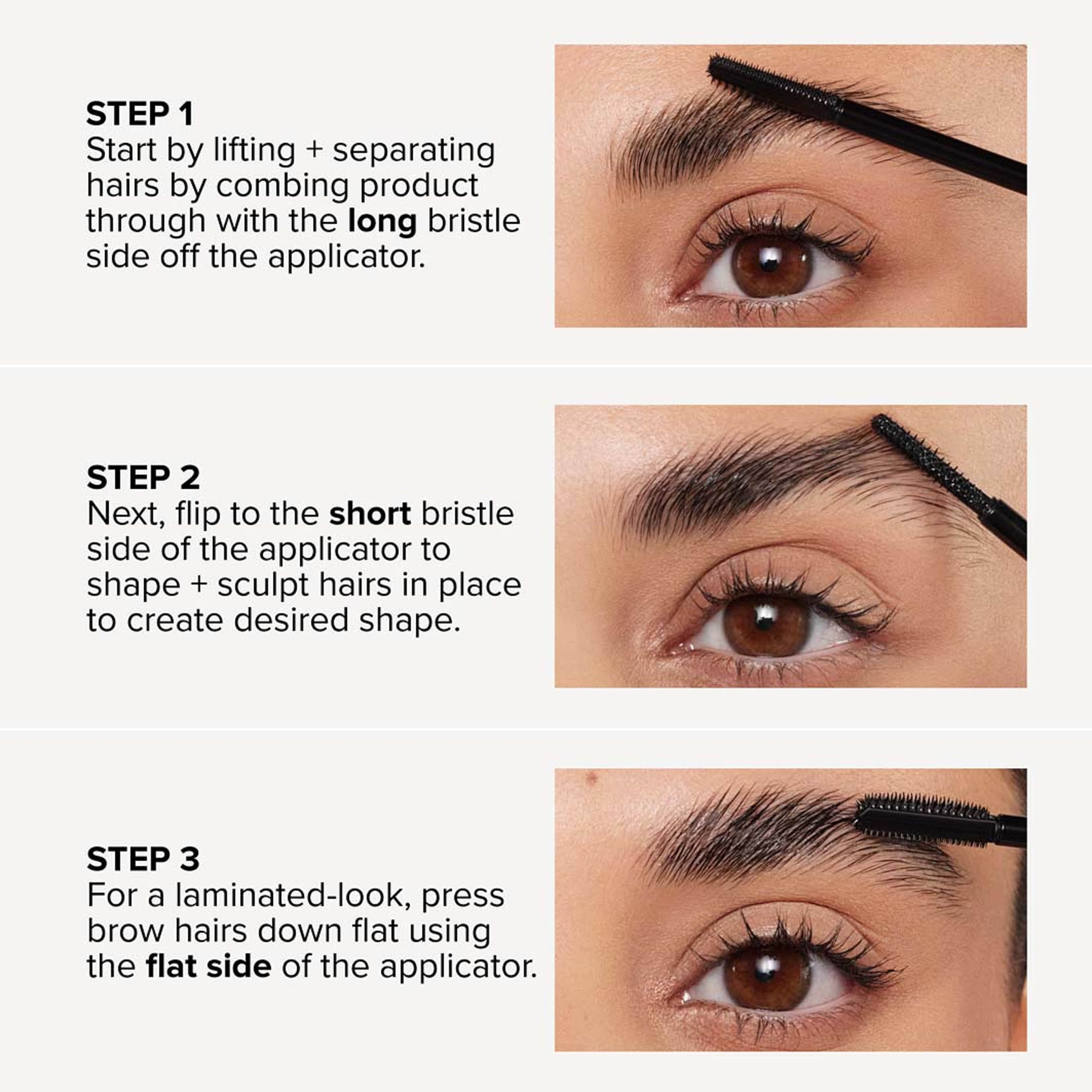 STEP 1
Start by lifting + separating hairs by combing product through with the long bristle side off the applicator.

STEP 2
Next, flip to the short bristle side of the applicator to shape + sculpt hairs in place to create desired shape.

STEP 3
For a laminated-look, press brow hairs down flat using the flat side of the applicator.