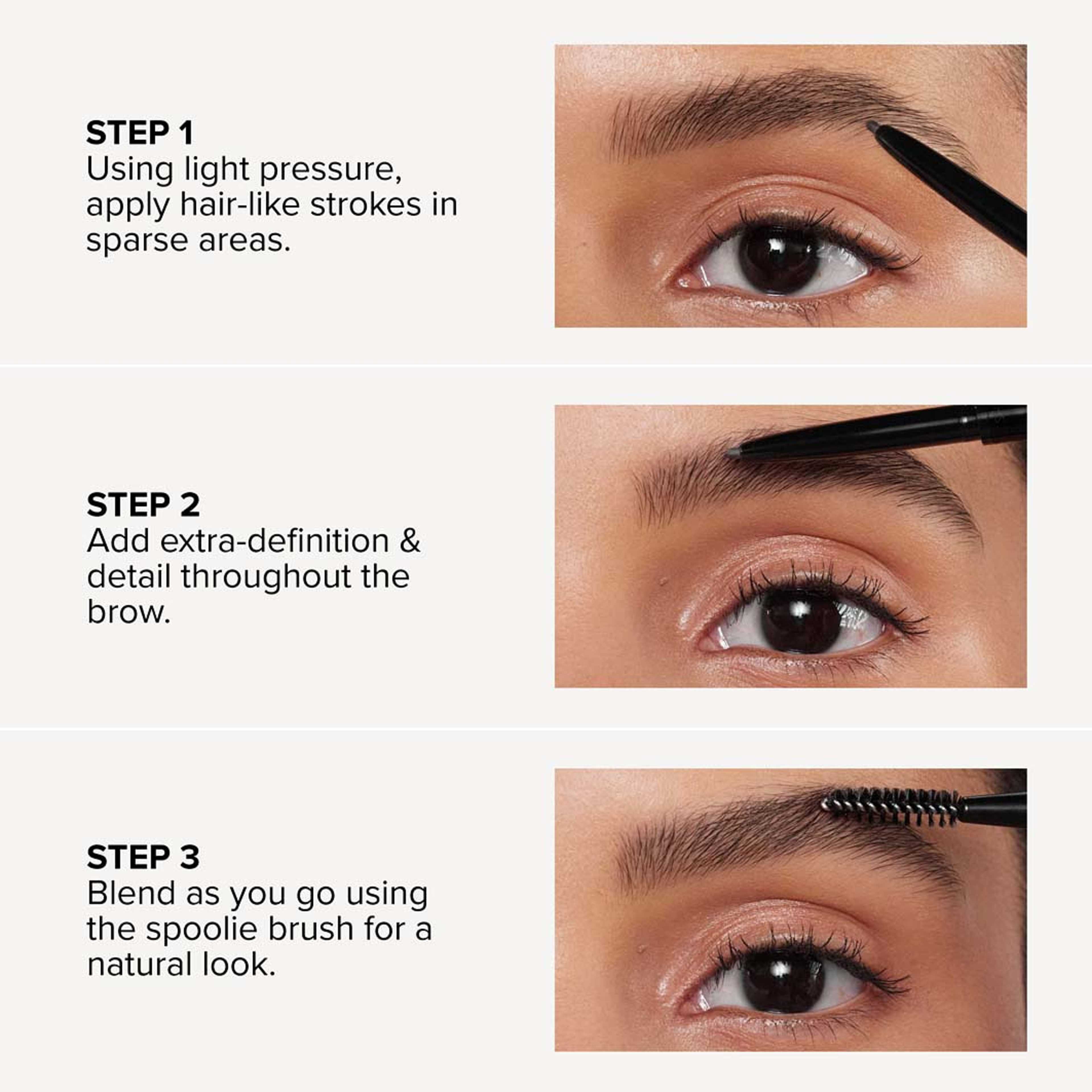 STEP 1
Using light pressure, apply hair-like strokes in sparse areas.

STEP 2
Add extra-definition & detail throughout the brow.

STEP 3
Blend as you go using the spoolie brush for a natural look.