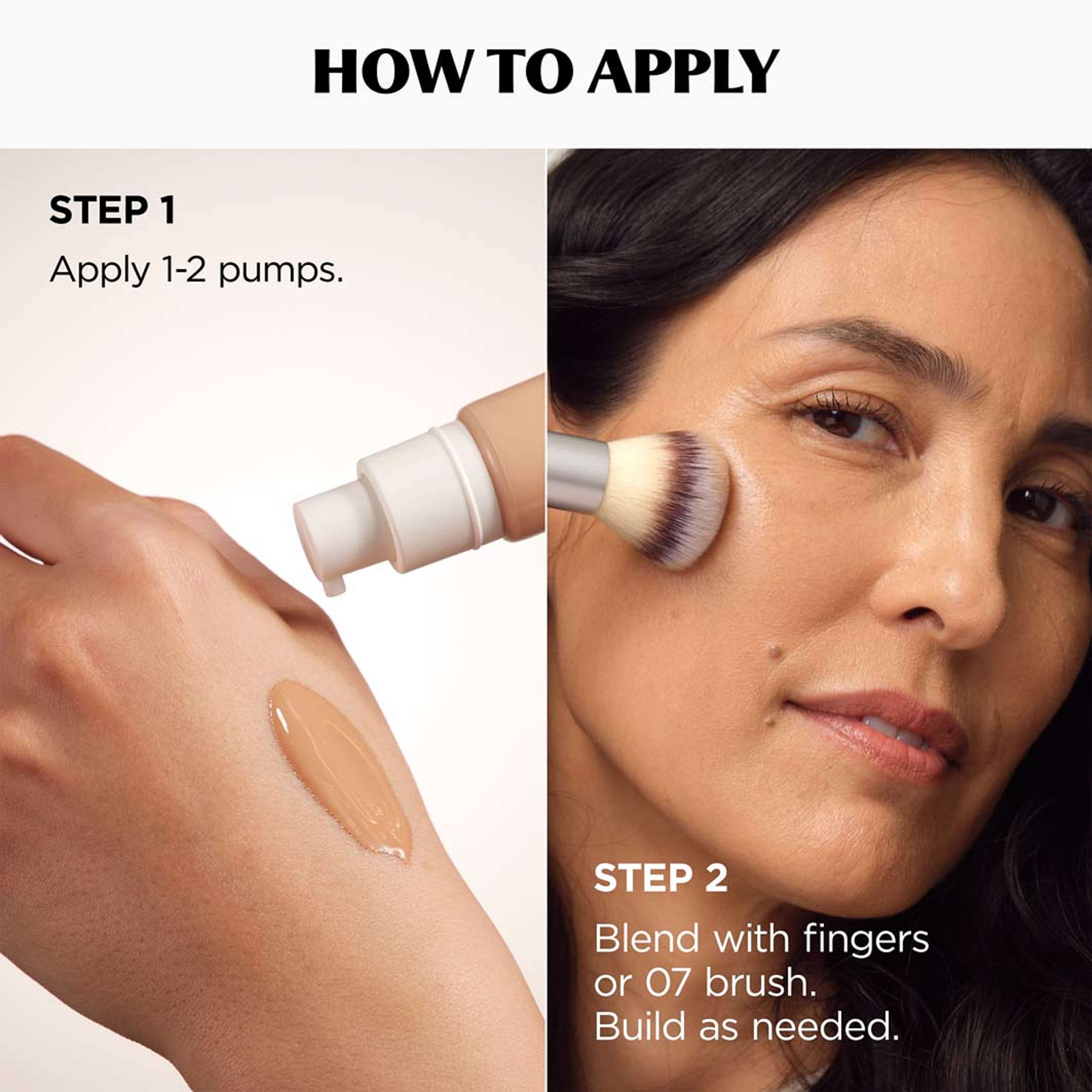 HOW TO APPLY

STEP 1

Apply 1-2 pumps.

STEP 2

Blend with fingers or 07 brush. Build as needed.